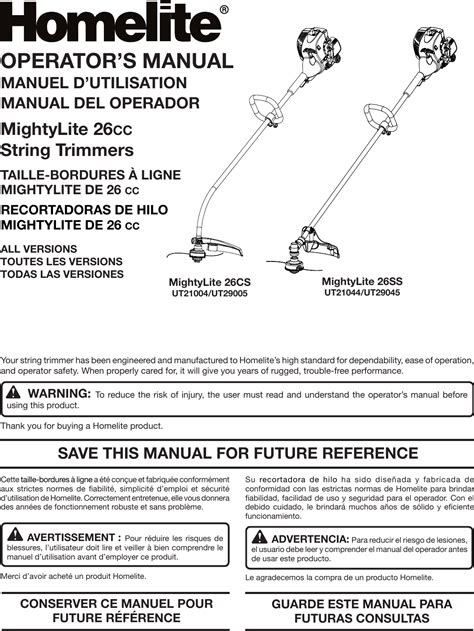 Homelite®

OPERATOR'S MANUAL
MANUEL D'UTILISATION
MANUAL DEL OPERADOR

MightyLite 26cc
String Trimmers

TAILLE-BORDURES À LIGNE
MIGHTYLITE DE 26 cc

RECORTADORAS DE HILO
MIGHTYLITE DE 26 cc

ALL VERSIONS
TOUTES LES VERSIONS
TODAS LAS VERSIONES

MightyLite 26CS
UT21004/UT29005

MightyLite 26SS
UT21044/UT29045

Your string trimmer has been engineered and manufactured to Homelite's high standard for dependability, ease of operation, and operator safety. When properly cared for, it will give you years of rugged, trouble-free performance.

WARNING: To reduce the risk of injury, the user must read and understand the operator's manual before using this product.

Thank you for buying a Homelite product.

SAVE THIS MANUAL FOR FUTURE REFERENCE

Cette taille-bordures à ligne a été conçue et fabriquée conformément aux strictes normes de fiabilité, simplicité d'emploi et sécurité d'utilisation de Homelite. Correctement entretenue, elle vous donnera des années de fonctionnement robuste et sans problème.

AVERTISSEMENT : Pour réduire les risques de blessures, l'utilisateur doit lire et veiller à bien comprendre le manuel d'utilisation avant d'employer ce produit.

Merci d'avoir acheté un produit Homelite.

CONSERVER CE MANUEL POUR FUTURE RÉFÉRENCE

Su recortadora de hilo ha sido diseñada y fabricada de conformidad con las estrictas normas de Homelite para brindar fiabilidad, facilidad de uso y seguridad para el operador. Con el debido cuidado, le brindará muchos años de sólido y eficiente funcionamiento.

ADVERTENCIA: Para reducir el riesgo de lesiones, el usuario debe leer y comprender el manual del operador antes de usar este producto.

Le agradecemos la compra de un producto Homelite.

GUARDE ESTE MANUAL PARA FUTURAS CONSULTAS